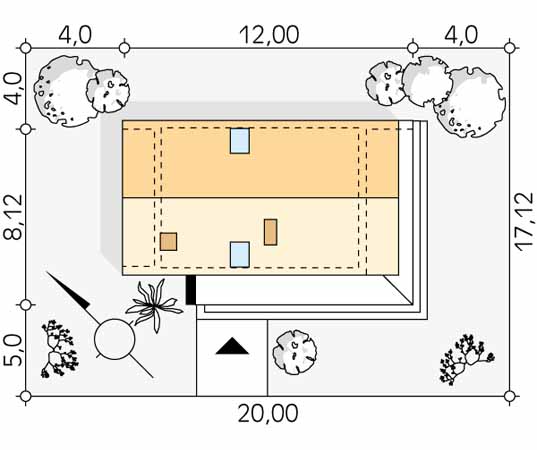 4,0
12,00
4,0
4,0
8,12
5,0
17,12
20,00